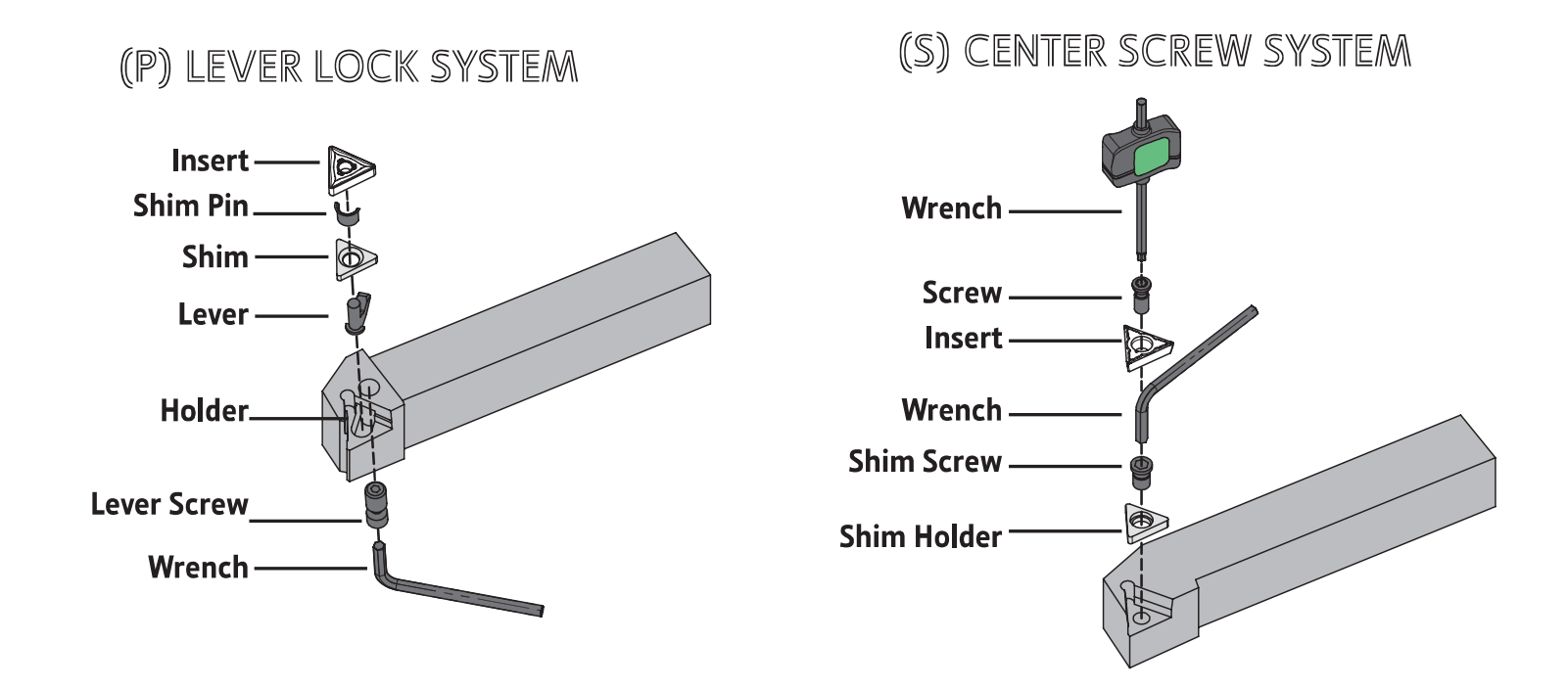 (P) LEVER LOCK SYSTEM

Insert
Shim Pin
Shim
Lever
Holder
Lever Screw
Wrench

(S) CENTER SCREW SYSTEM

Wrench
Screw
Insert
Wrench
Shim Screw
Shim Holder